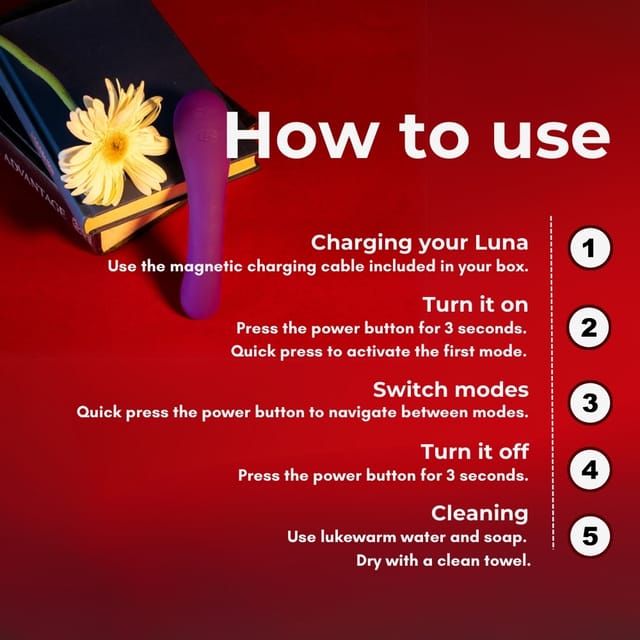 ADVANTAGE

How to use

Charging your Luna
Use the magnetic charging cable included in your box.

1

Turn it on
Press the power button for 3 seconds.
Quick press to activate the first mode.

2

Switch modes
Quick press the power button to navigate between modes.

3

Turn it off
Press the power button for 3 seconds.

4

Cleaning
Use lukewarm water and soap.
Dry with a clean towel.

5